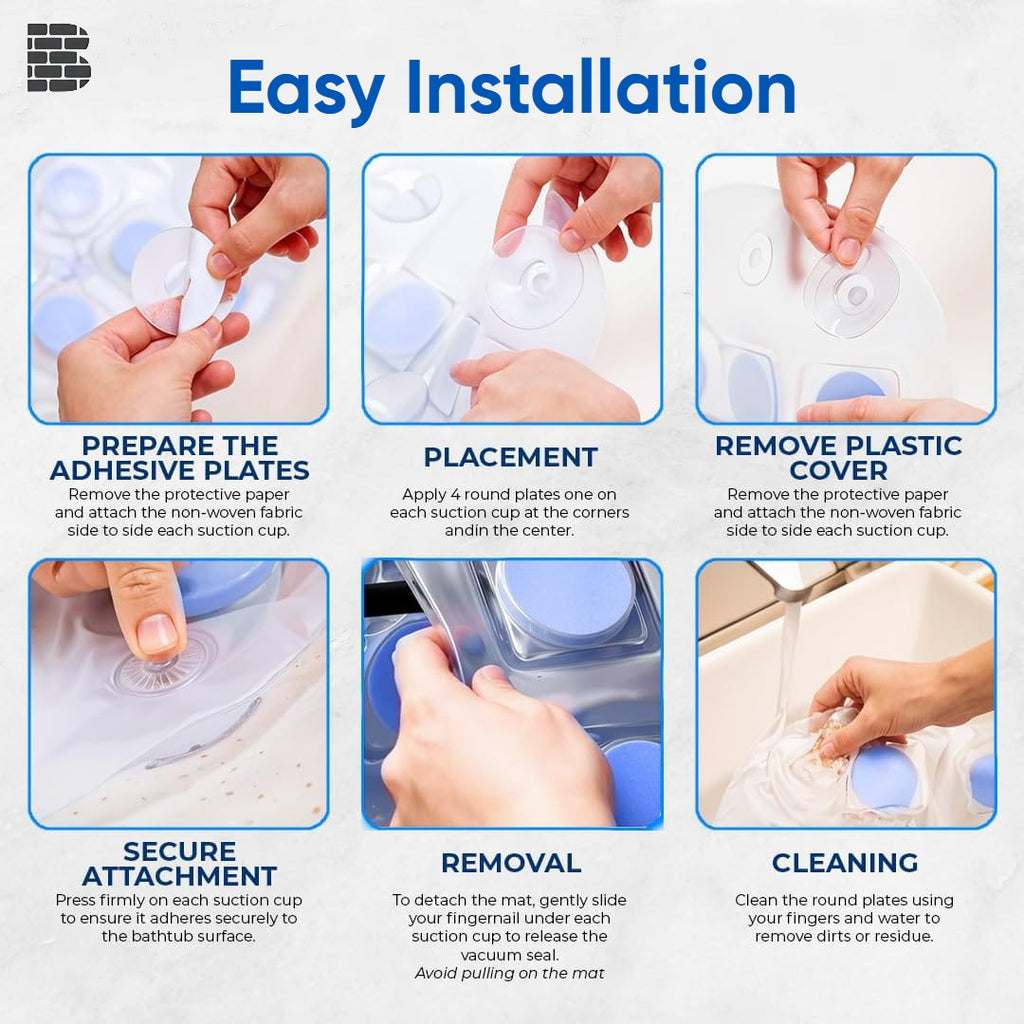 Easy Installation

PREPARE THE ADHESIVE PLATES
Remove the protective paper and attach the non-woven fabric side to side each suction cup.

PLACEMENT
Apply 4 round plates one on each suction cup at the corners andin the center.

REMOVE PLASTIC COVER
Remove the protective paper and attach the non-woven fabric side to side each suction cup.

SECURE ATTACHMENT
Press firmly on each suction cup to ensure it adheres securely to the bathtub surface.

REMOVAL
To detach the mat, gently slide your fingernail under each suction cup to release the vacuum seal.
Avoid pulling on the mat

CLEANING
Clean the round plates using your fingers and water to remove dirts or residue.